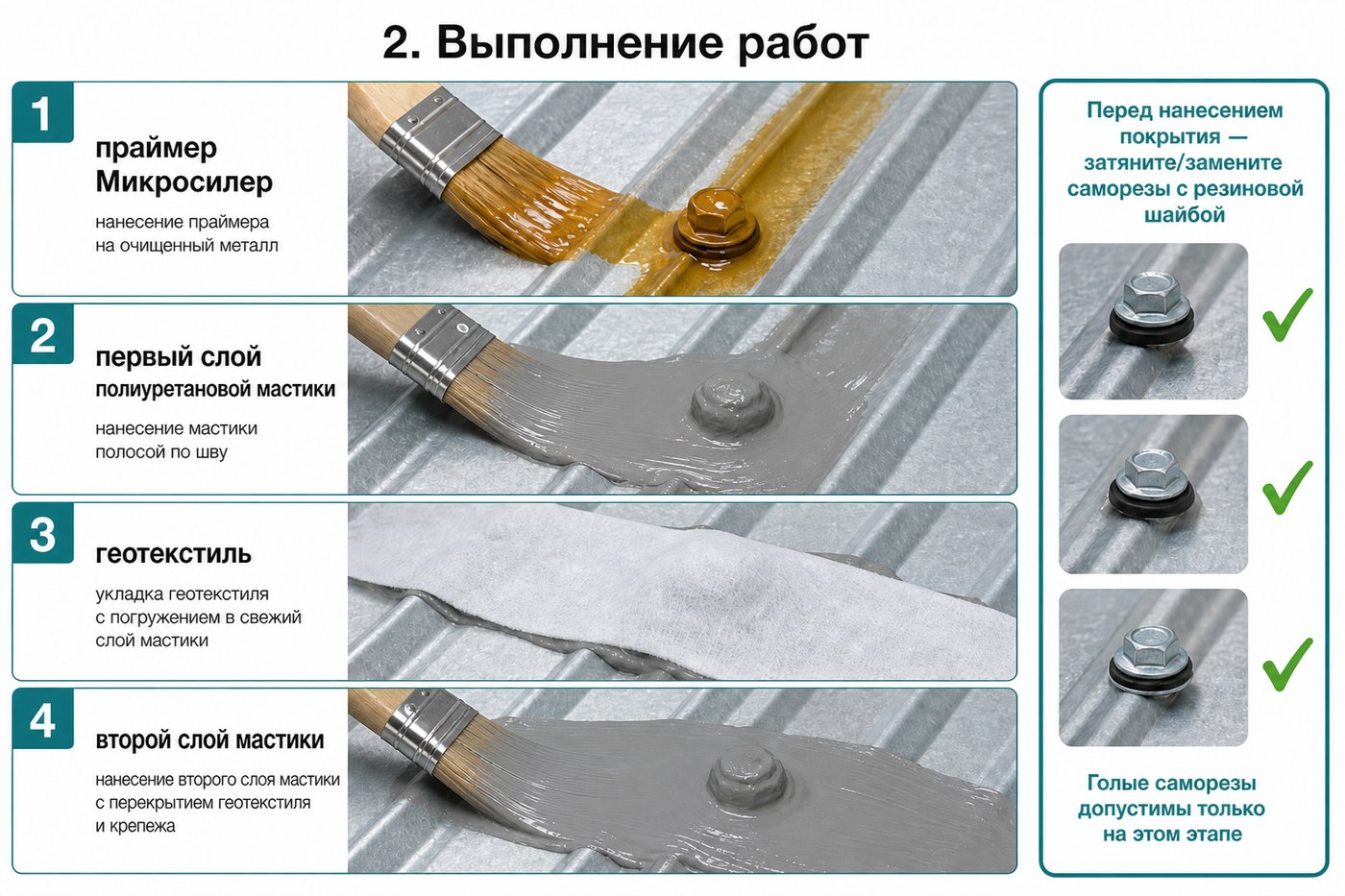 2. Выполнение работ

1

праймер Микросилер

нанесение праймера на очищенный металл

2

первый слой полиуретановой мастики

нанесение мастики полосой по шву

3

геотекстиль

укладка геотекстиля с погружением в свежий слой мастики

4

второй слой мастики

нанесение второго слоя мастики с перекрытием геотекстиля и крепежа

Перед нанесением покрытия — затяните/замените саморезы с резиновой шайбой

Голые саморезы допустимы только на этом этапе